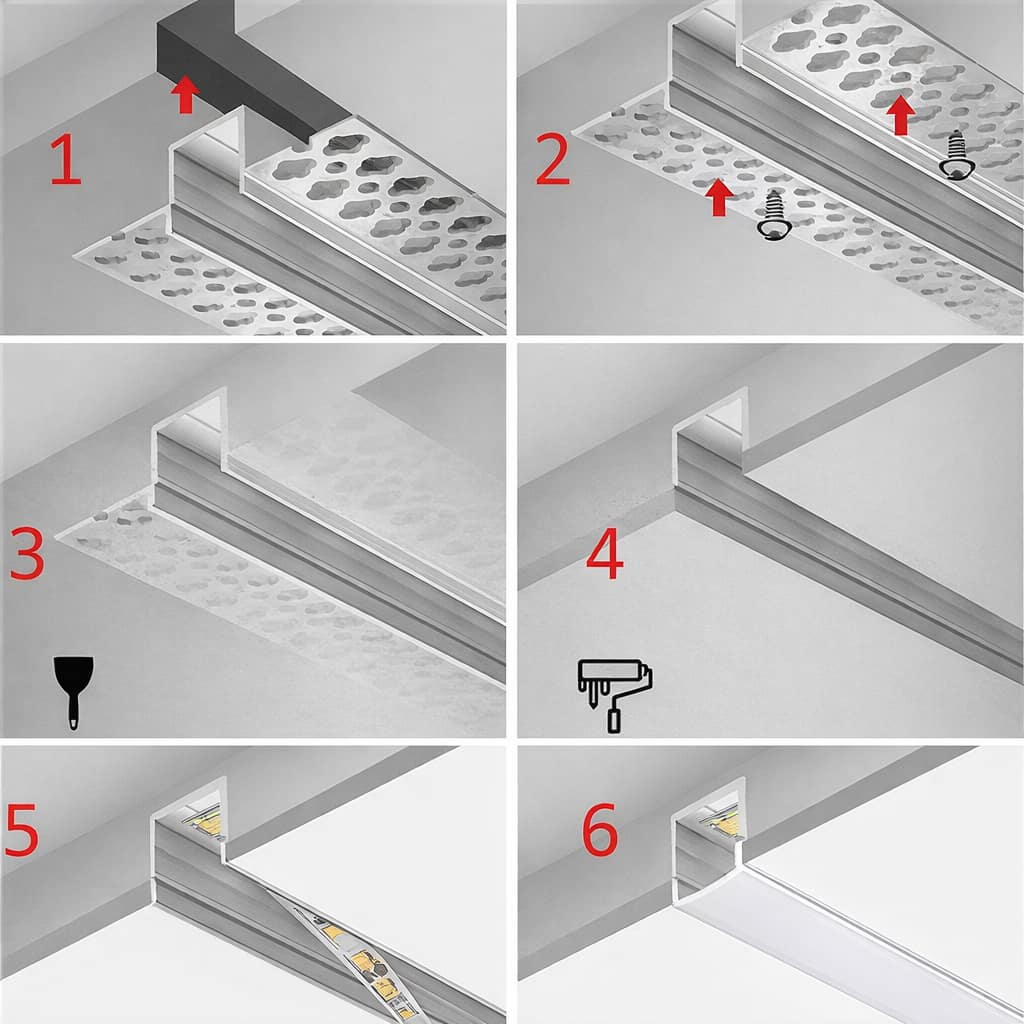 1

2

3

4

5

6